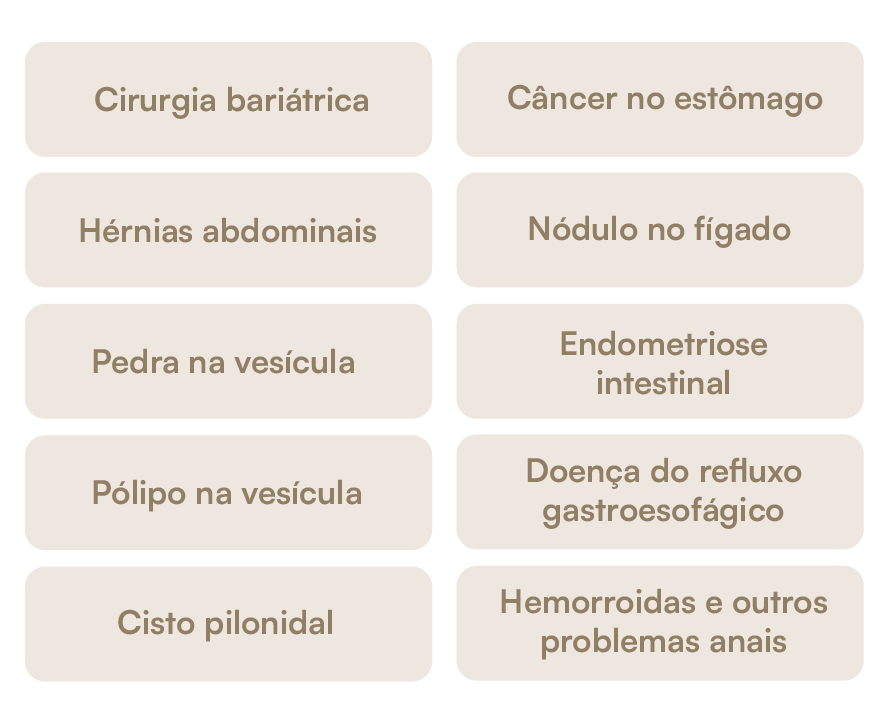 Cirurgia bariátrica

Hérnias abdominais

Pedra na vesícula

Pólipo na vesícula

Cisto pilonidal

Câncer no estômago

Nódulo no fígado

Endometriose intestinal

Doença do refluxo gastroesofágico

Hemorroidas e outros problemas anais